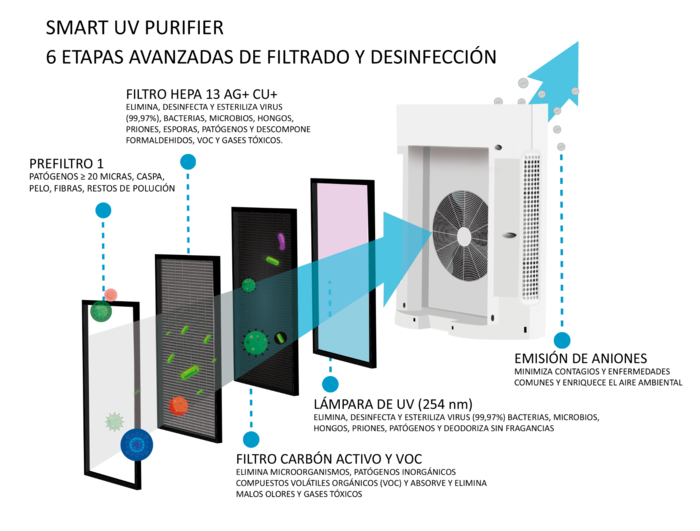 SMART UV PURIFIER
6 ETAPAS AVANZADAS DE FILTRADO Y DESINFECCIÓN

FILTRO HEPA 13 AG+ CU+
ELIMINA, DESINFECTA Y ESTERILIZA VIRUS (99,97%), BACTERIAS, MICROBIOS, HONGOS, PRIONES, ESPORAS, PATÓGENOS Y DESCOMPONE FORMALDEHIDOS, VOC Y GASES TÓXICOS.

PREFILTRO 1
PATÓGENOS ≥ 20 MICRAS, CASPA, PELO, FIBRAS, RESTOS DE POLUCIÓN

EMISIÓN DE ANIONES
MINIMIZA CONTAGIOS Y ENFERMEDADES COMUNES Y ENRIQUECE EL AIRE AMBIENTAL

LÁMPARA DE UV (254 nm)
ELIMINA, DESINFECTA Y ESTERILIZA VIRUS (99,97%) BACTERIAS, MICROBIOS, HONGOS, PRIONES, PATÓGENOS Y DEODORIZA SIN FRAGANCIAS

FILTRO CARBÓN ACTIVO Y VOC
ELIMINA MICROORGANISMOS, PATÓGENOS INORGÁNICOS COMPUESTOS VOLÁTILES ORGÁNICOS (VOC) Y ABSORVE Y ELIMINA MALOS OLORES Y GASES TÓXICOS